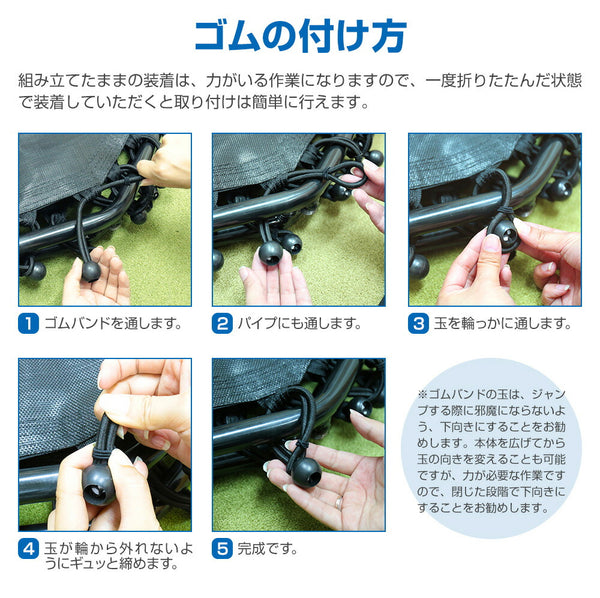 ゴムの付け方

組み立てたままの装着は、力がいる作業になりますので、一度折りたたんだ状態で装着していただくと取り付けは簡単に行えます。

1 ゴムバンドを通します。

2 パイプにも通します。

3 玉を輪っかに通します。

4 玉が輪から外れないようにギュッと締めます。

5 完成です。

※ゴムバンドの玉は、ジャンプする際に邪魔にならないよう、下向きにすることをお勧めします。本体を広げてから玉の向きを変えることも可能ですが、力が必要な作業ですので、閉じた段階で下向きにすることをお勧めします。